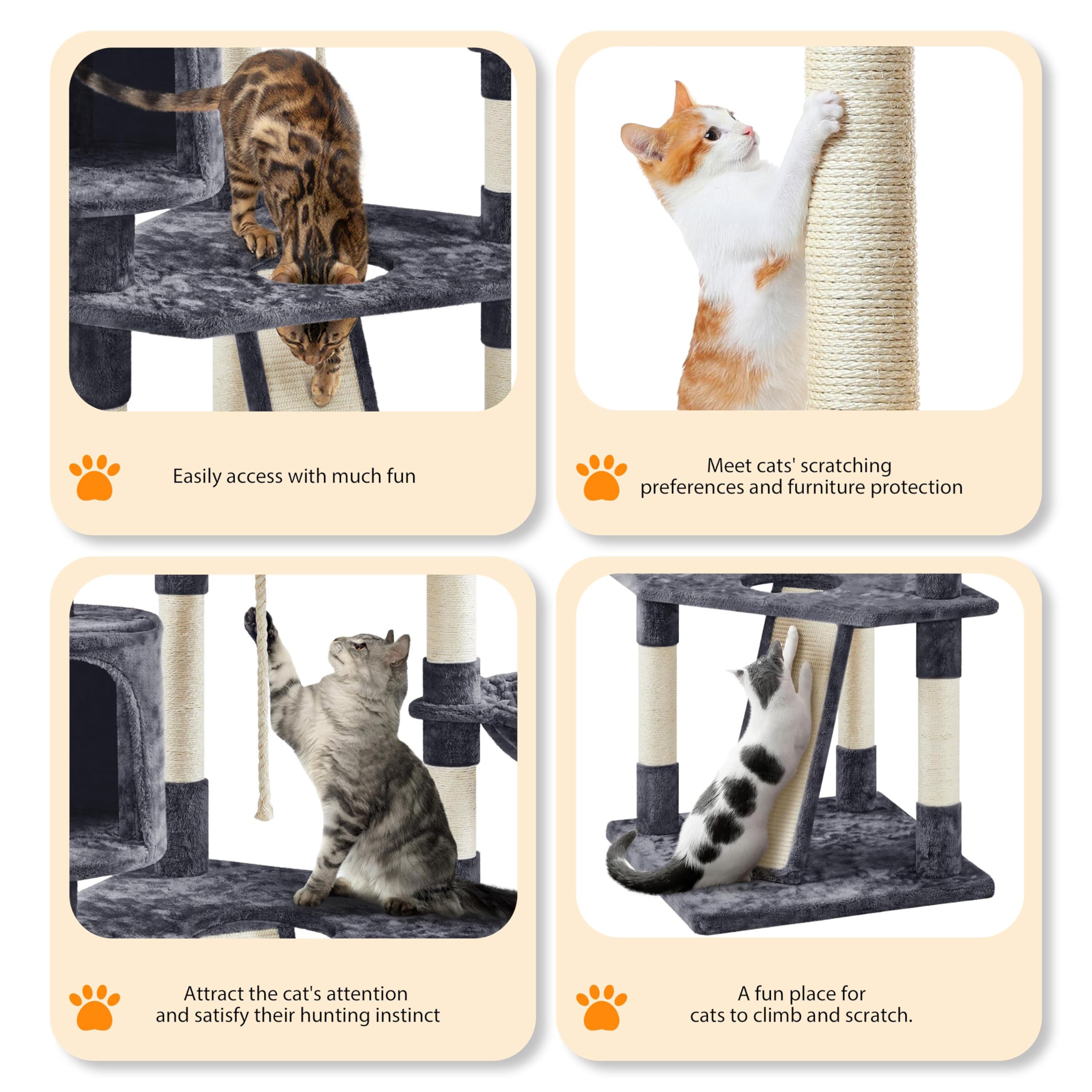 Easily access with much fun

Meet cats' scratching preferences and furniture protection

Attract the cat's attention and satisfy their hunting instinct

A fun place for cats to climb and scratch.