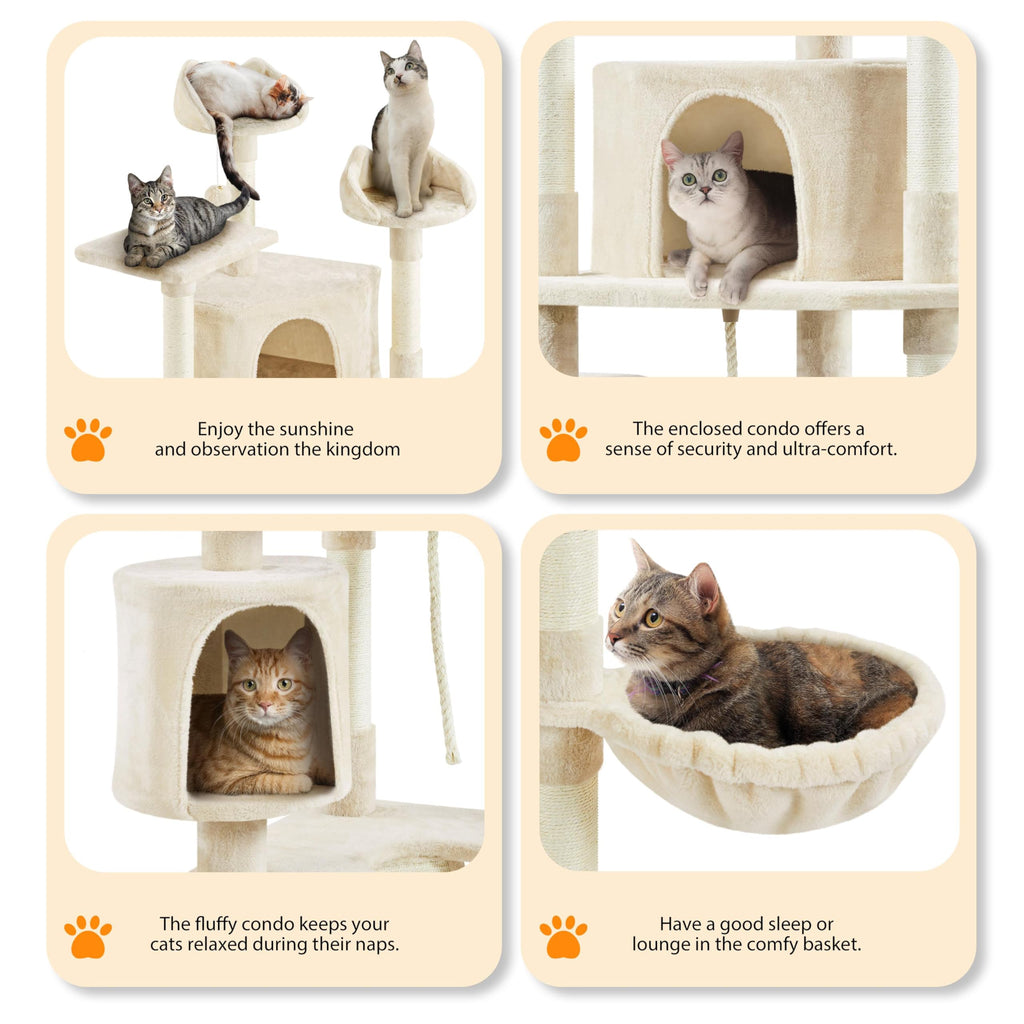 Enjoy the sunshine and observation the kingdom

The enclosed condo offers a sense of security and ultra-comfort.

The fluffy condo keeps your cats relaxed during their naps.

Have a good sleep or lounge in the comfy basket.