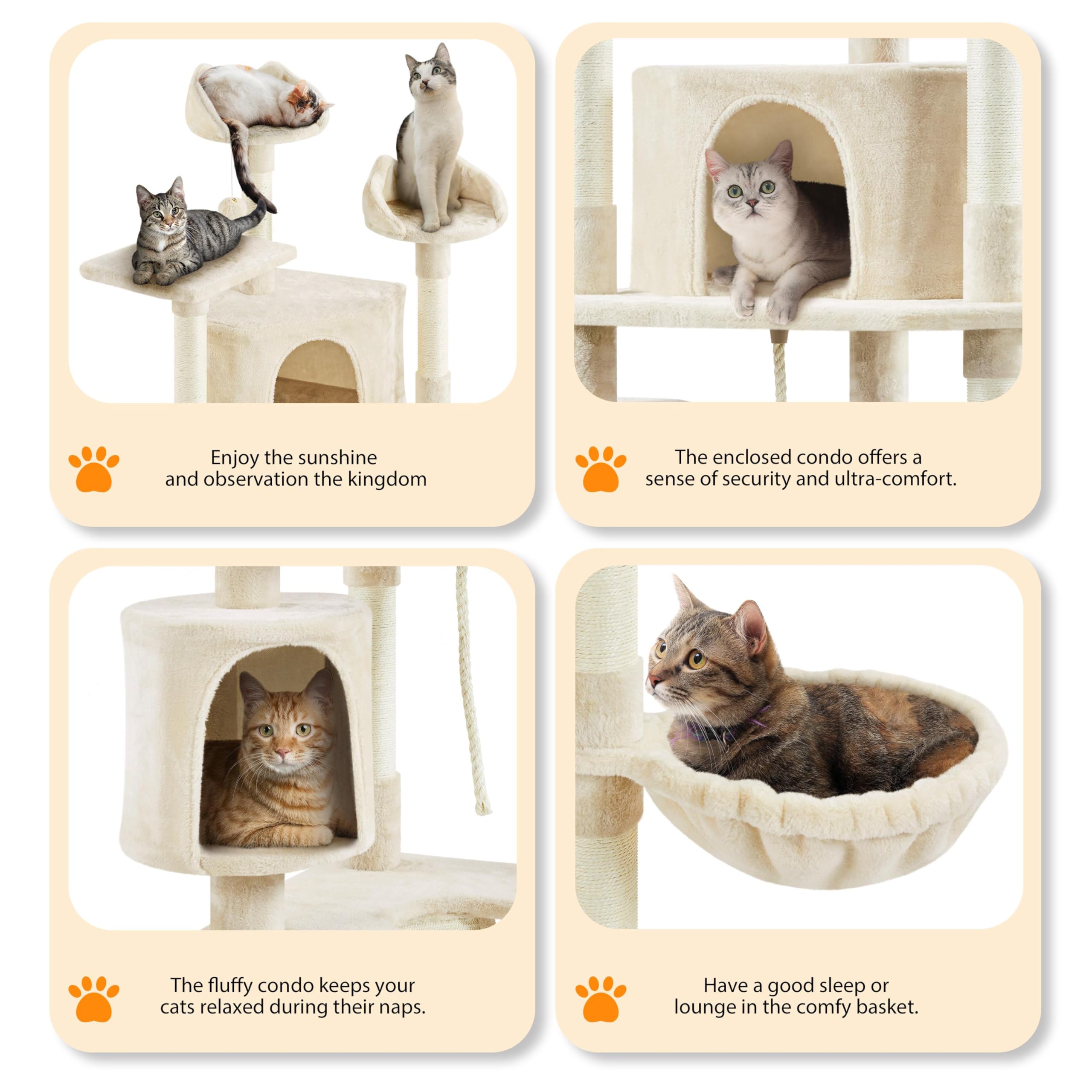 Enjoy the sunshine and observation the kingdom

The enclosed condo offers a sense of security and ultra-comfort.

The fluffy condo keeps your cats relaxed during their naps.

Have a good sleep or lounge in the comfy basket.