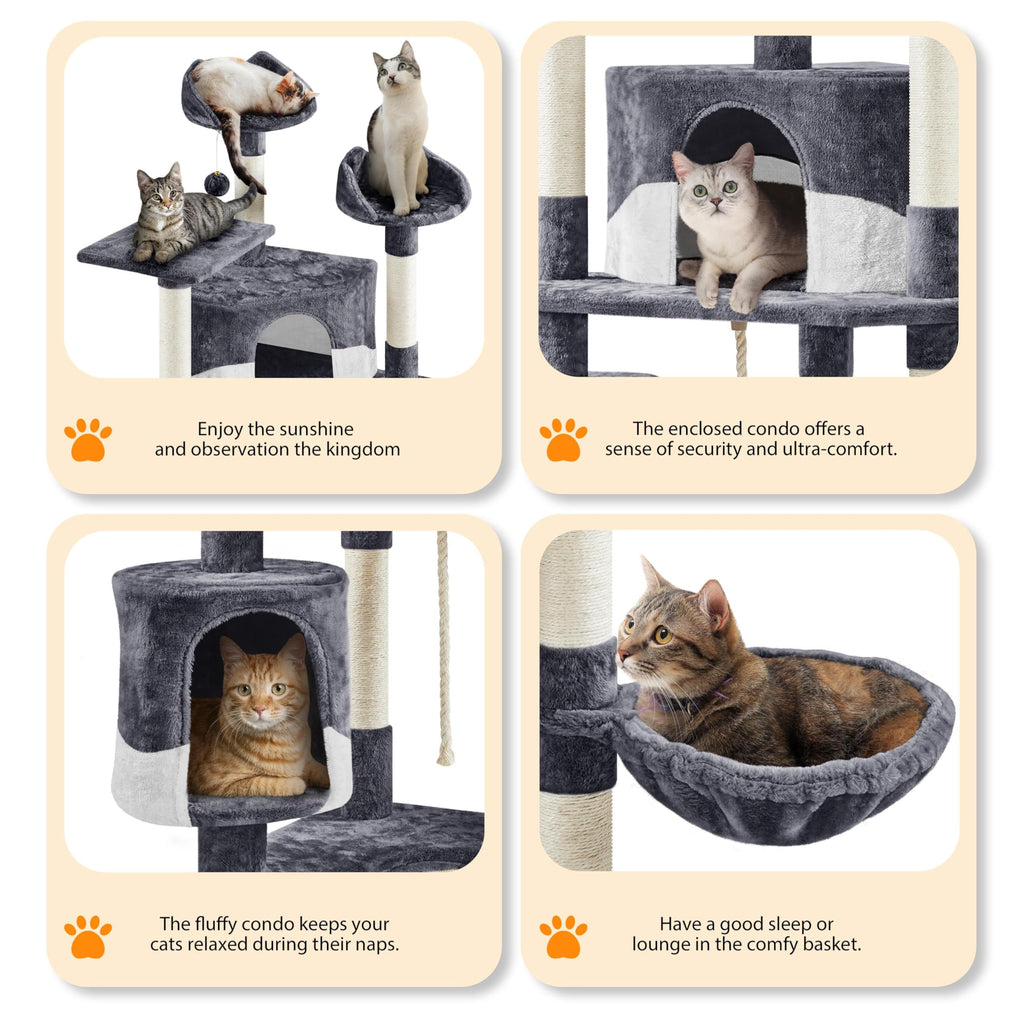 Enjoy the sunshine and observation the kingdom

The enclosed condo offers a sense of security and ultra-comfort.

The fluffy condo keeps your cats relaxed during their naps.

Have a good sleep or lounge in the comfy basket.