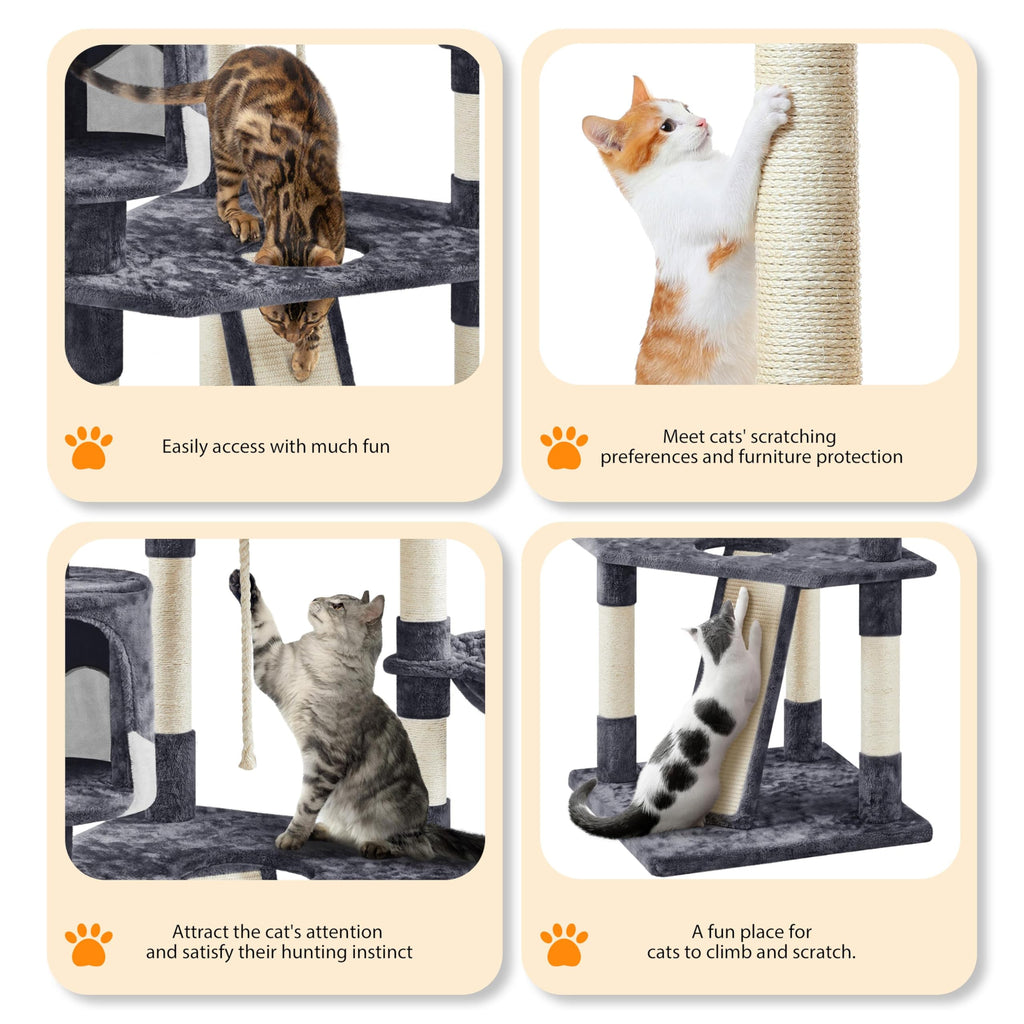 Easily access with much fun

Meet cats' scratching preferences and furniture protection

Attract the cat's attention and satisfy their hunting instinct

A fun place for cats to climb and scratch.