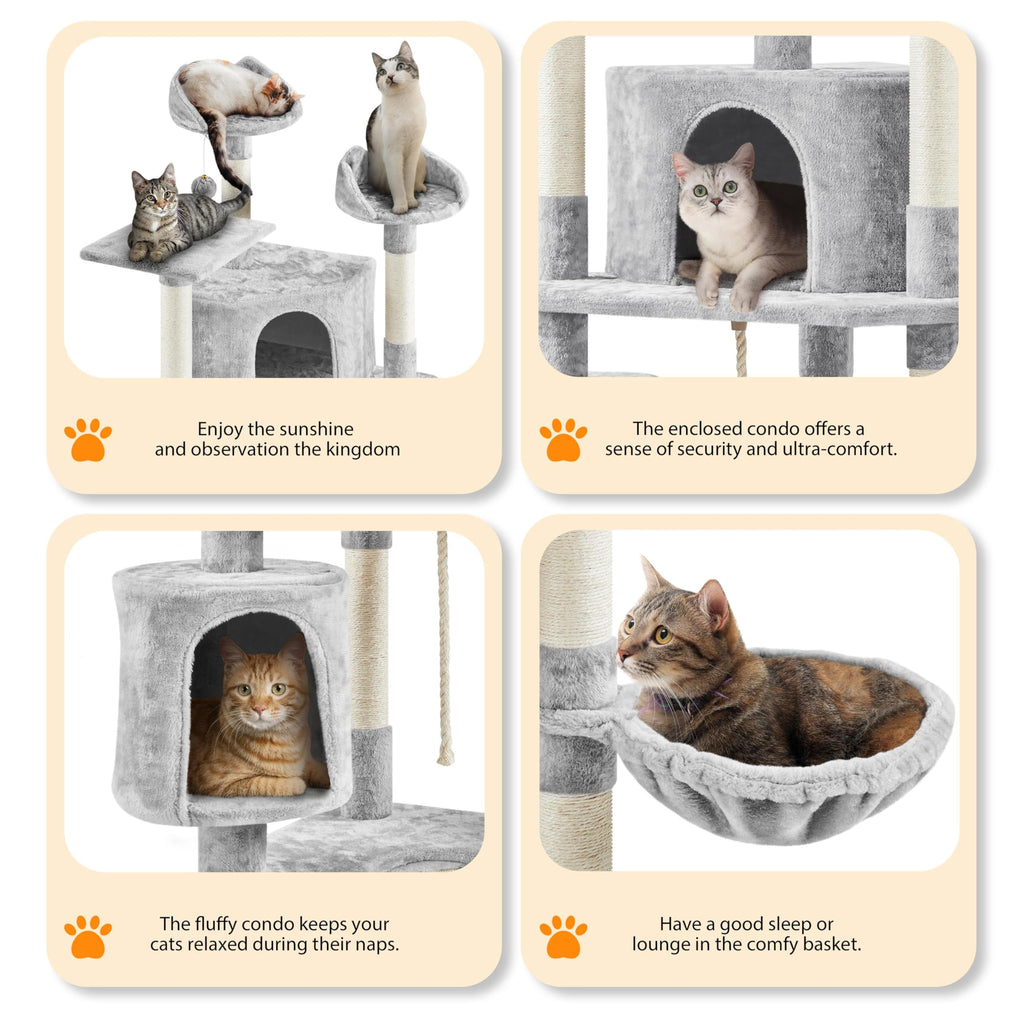 Enjoy the sunshine and observation the kingdom

The enclosed condo offers a sense of security and ultra-comfort.

The fluffy condo keeps your cats relaxed during their naps.

Have a good sleep or lounge in the comfy basket.