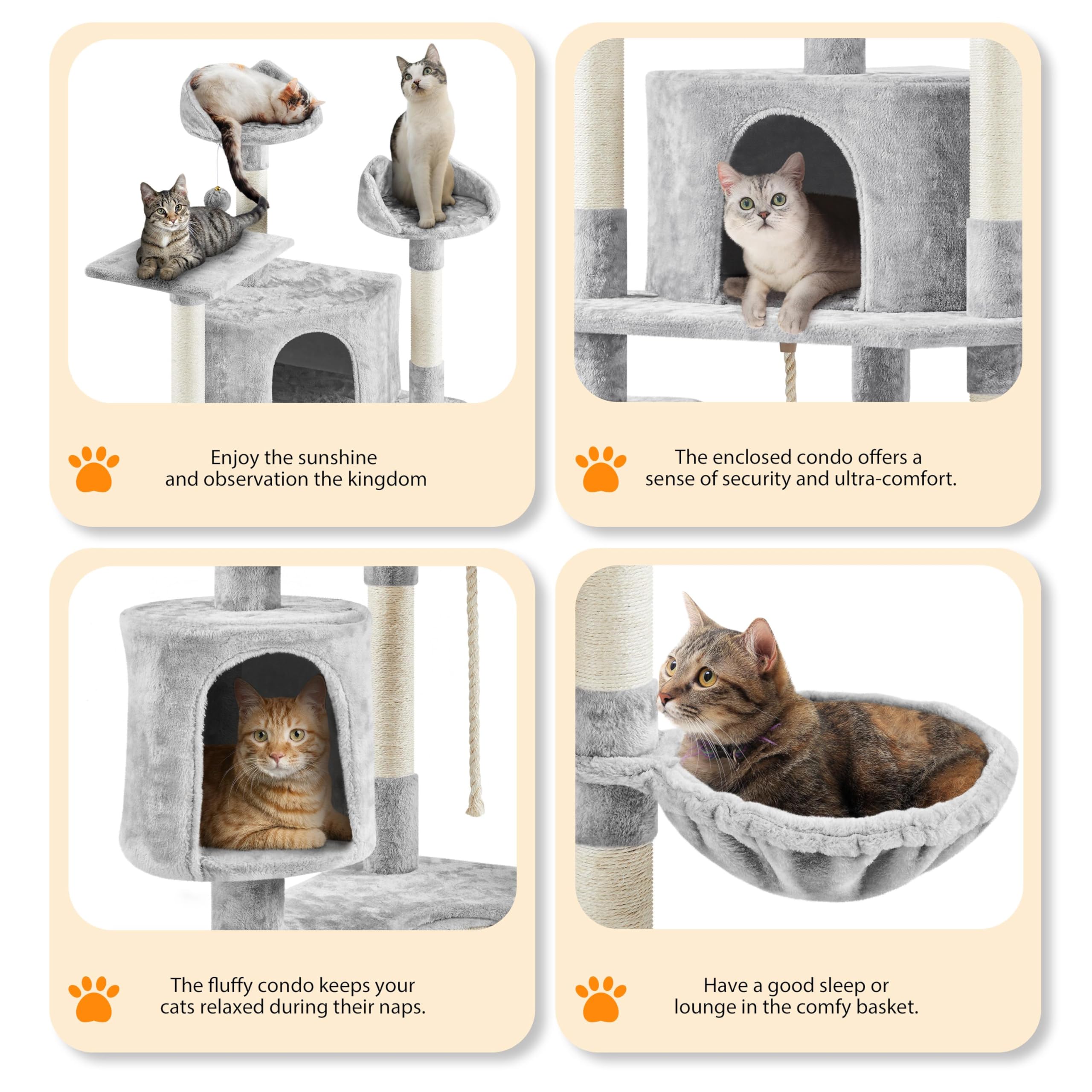 Enjoy the sunshine
and observation the kingdom

The enclosed condo offers a
sense of security and ultra-comfort.

The fluffy condo keeps your
cats relaxed during their naps.

Have a good sleep or
lounge in the comfy basket.