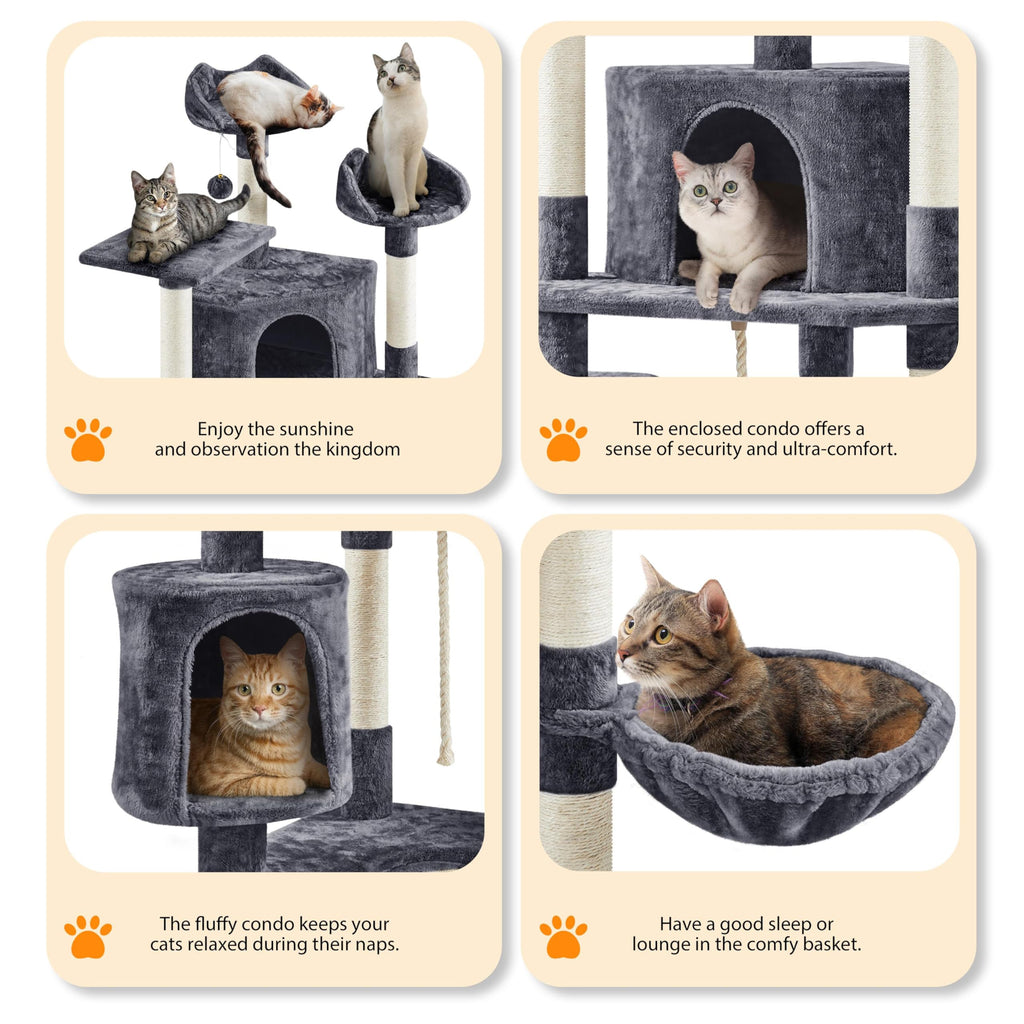 Enjoy the sunshine and observation the kingdom

The enclosed condo offers a sense of security and ultra-comfort.

The fluffy condo keeps your cats relaxed during their naps.

Have a good sleep or lounge in the comfy basket.