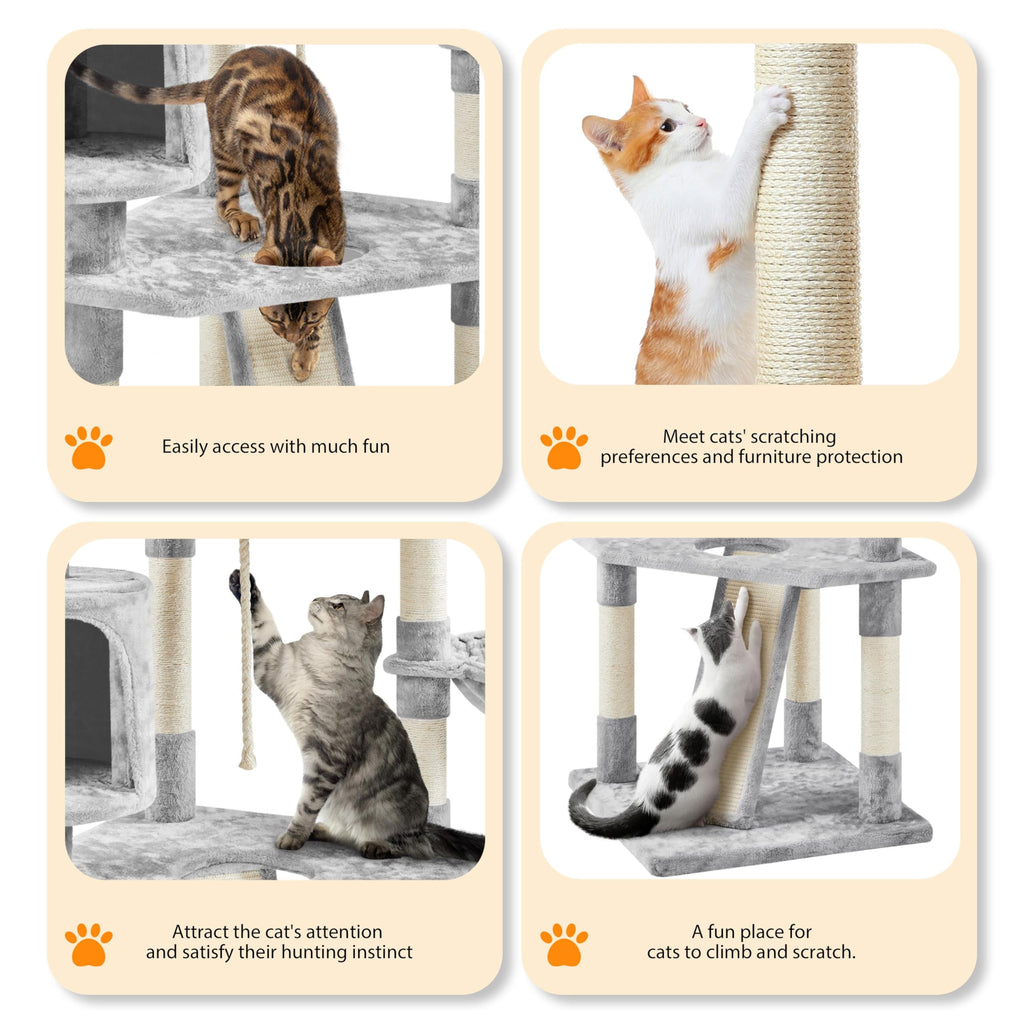 Easily access with much fun

Meet cats' scratching preferences and furniture protection

Attract the cat's attention and satisfy their hunting instinct

A fun place for cats to climb and scratch.