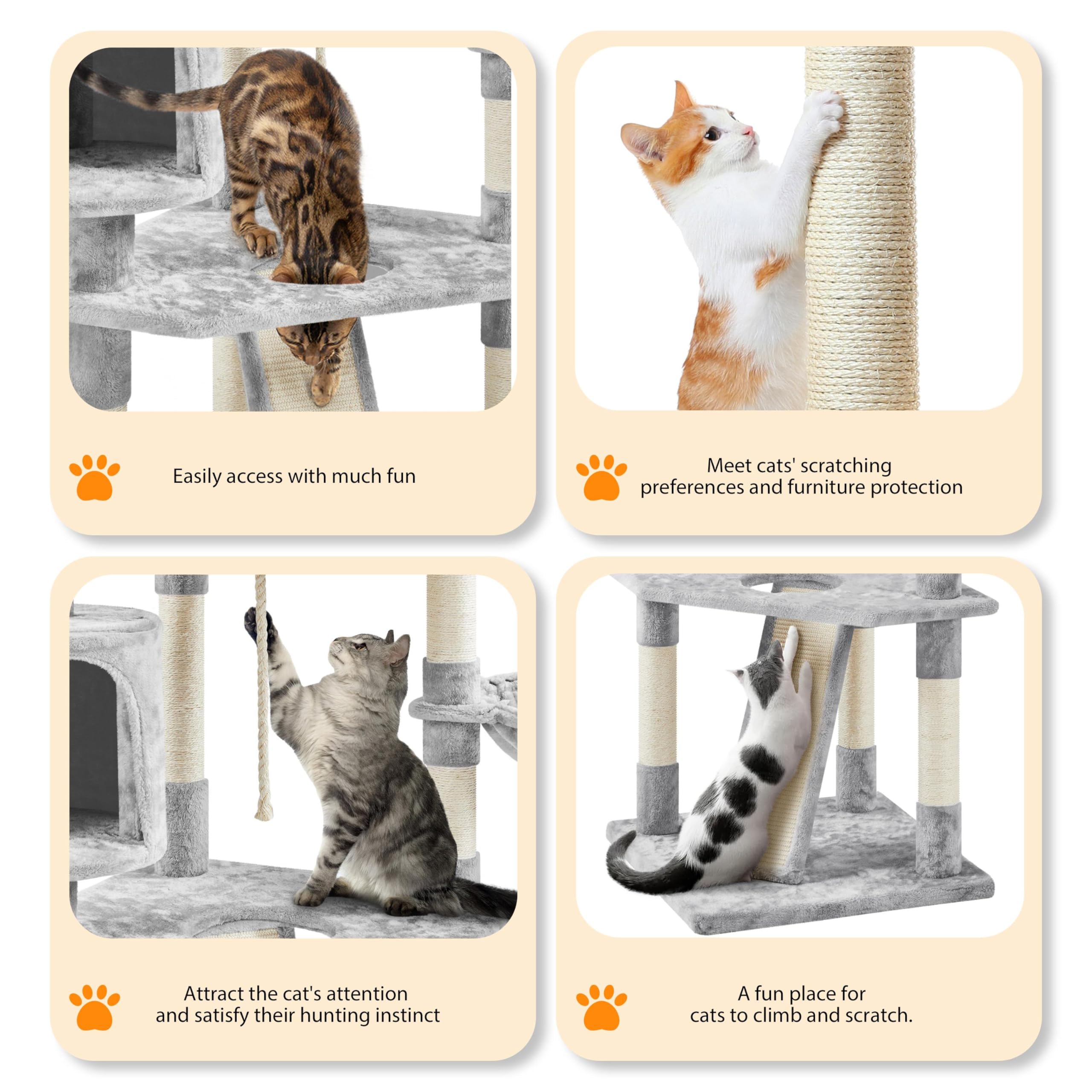 Easily access with much fun

Meet cats' scratching preferences and furniture protection

Attract the cat's attention and satisfy their hunting instinct

A fun place for cats to climb and scratch.